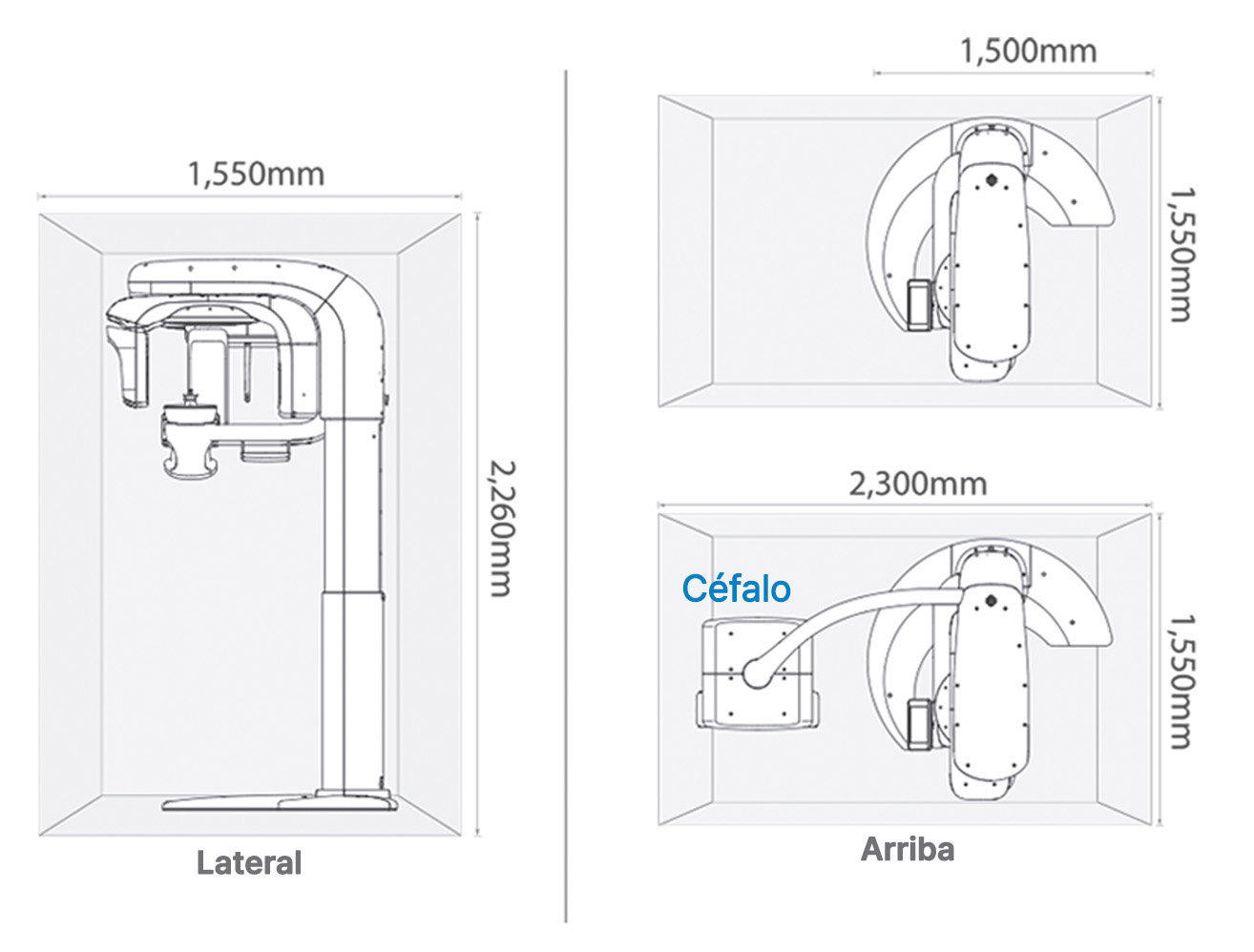 1,550mm

2,260mm

Lateral

1,500mm

1,550mm

2,300mm

Céfalo

1,550mm

Arriba